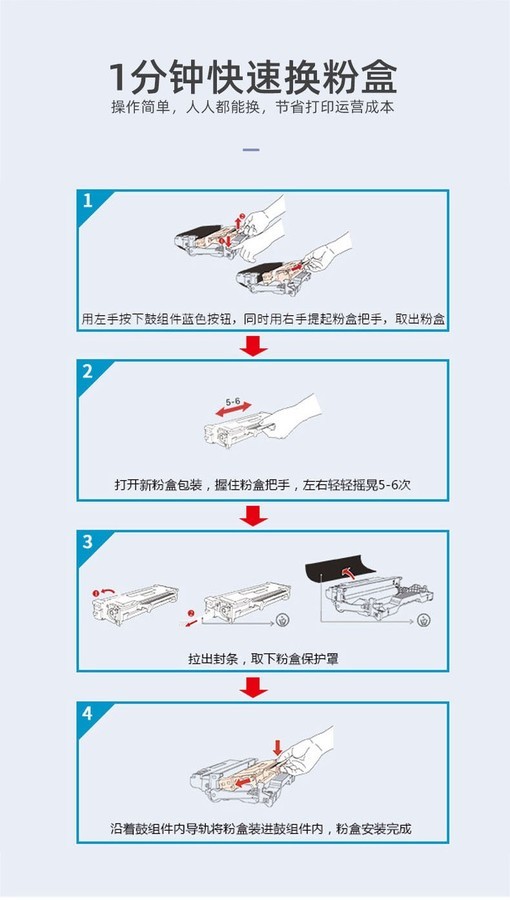 1分钟快速换粉盒
操作简单，人人都能换，节省打印运营成本

1
用左手按下鼓组件蓝色按钮，同时用右手提起粉盒把手，取出粉盒

2
5-6
打开新粉盒包装，握住粉盒把手，左右轻轻摇晃5-6次

3
1
2
拉出封条，取下粉盒保护罩

4
沿着鼓组件内导轨将粉盒装进鼓组件内，粉盒安装完成